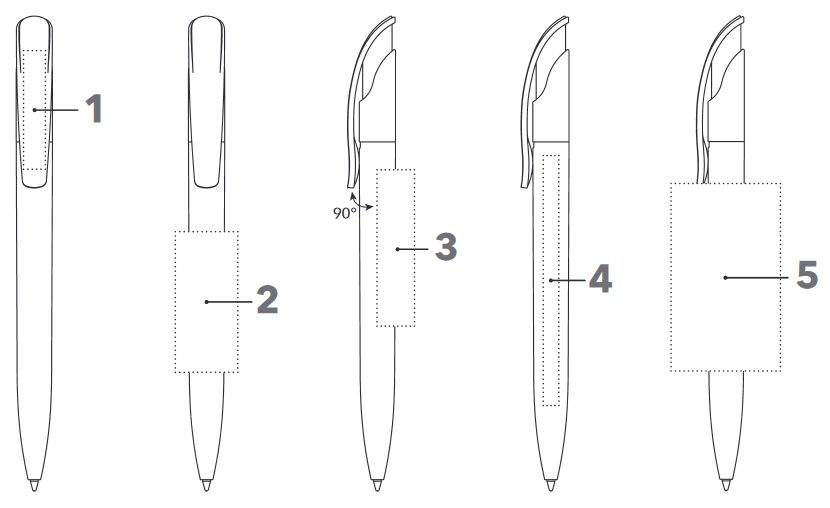 1

2

90°

3

4

5